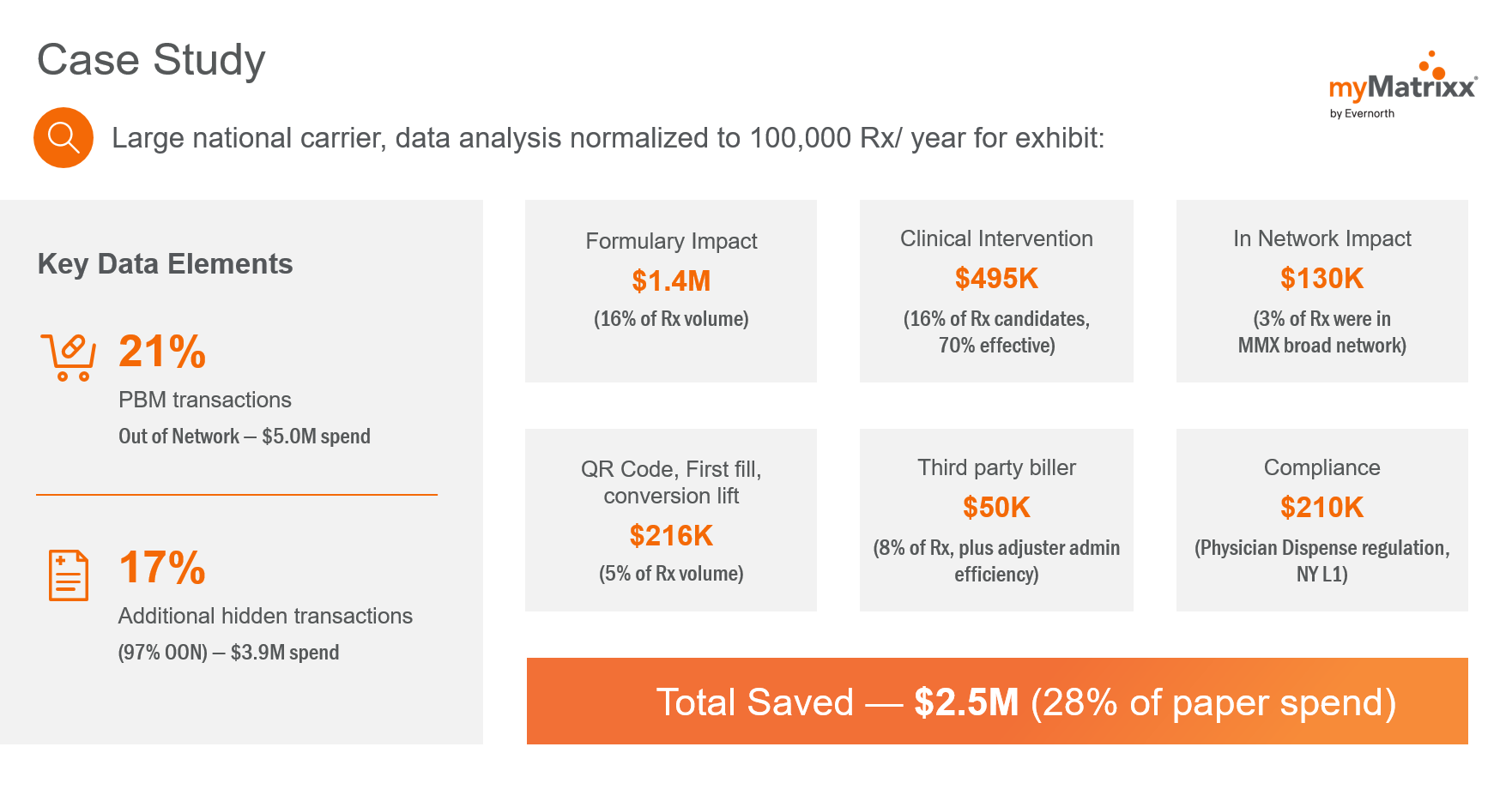 Case Study

myMatrixx
by Evernorth

Large national carrier, data analysis normalized to 100,000 Rx/ year for exhibit:

Key Data Elements

21%
PBM transactions
Out of Network – $5.0M spend

17%
Additional hidden transactions
(97% OON) – $3.9M spend

Formulary Impact
$1.4M
(16% of Rx volume)

Clinical Intervention
$495K
(16% of Rx candidates, 70% effective)

In Network Impact
$130K
(3% of Rx were in MMX broad network)

QR Code, First fill, conversion lift
$216K
(5% of Rx volume)

Third party biller
$50K
(8% of Rx, plus adjuster admin efficiency)

Compliance
$210K
(Physician Dispense regulation, NY L1)

Total Saved — $2.5M (28% of paper spend)